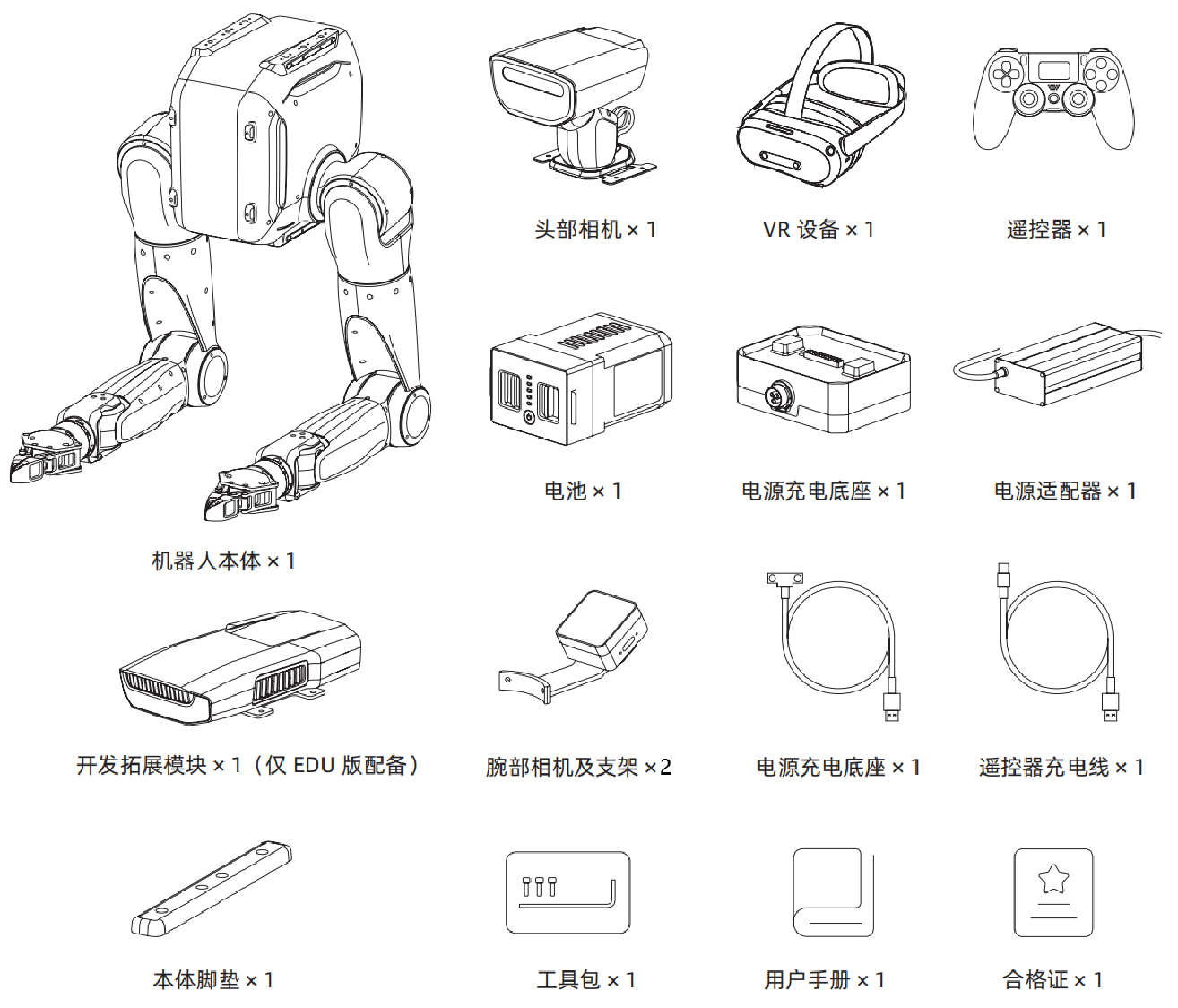 头部相机 × 1

VR 设备 × 1

遥控器 × 1

电池 × 1

电源充电底座 × 1

电源适配器 × 1

机器人本体 × 1

开发拓展模块 × 1（仅 EDU 版配备）

腕部相机及支架 ×2

电源充电底座 × 1

遥控器充电线 × 1

本体脚垫 × 1

工具包 × 1

用户手册 × 1

合格证 × 1